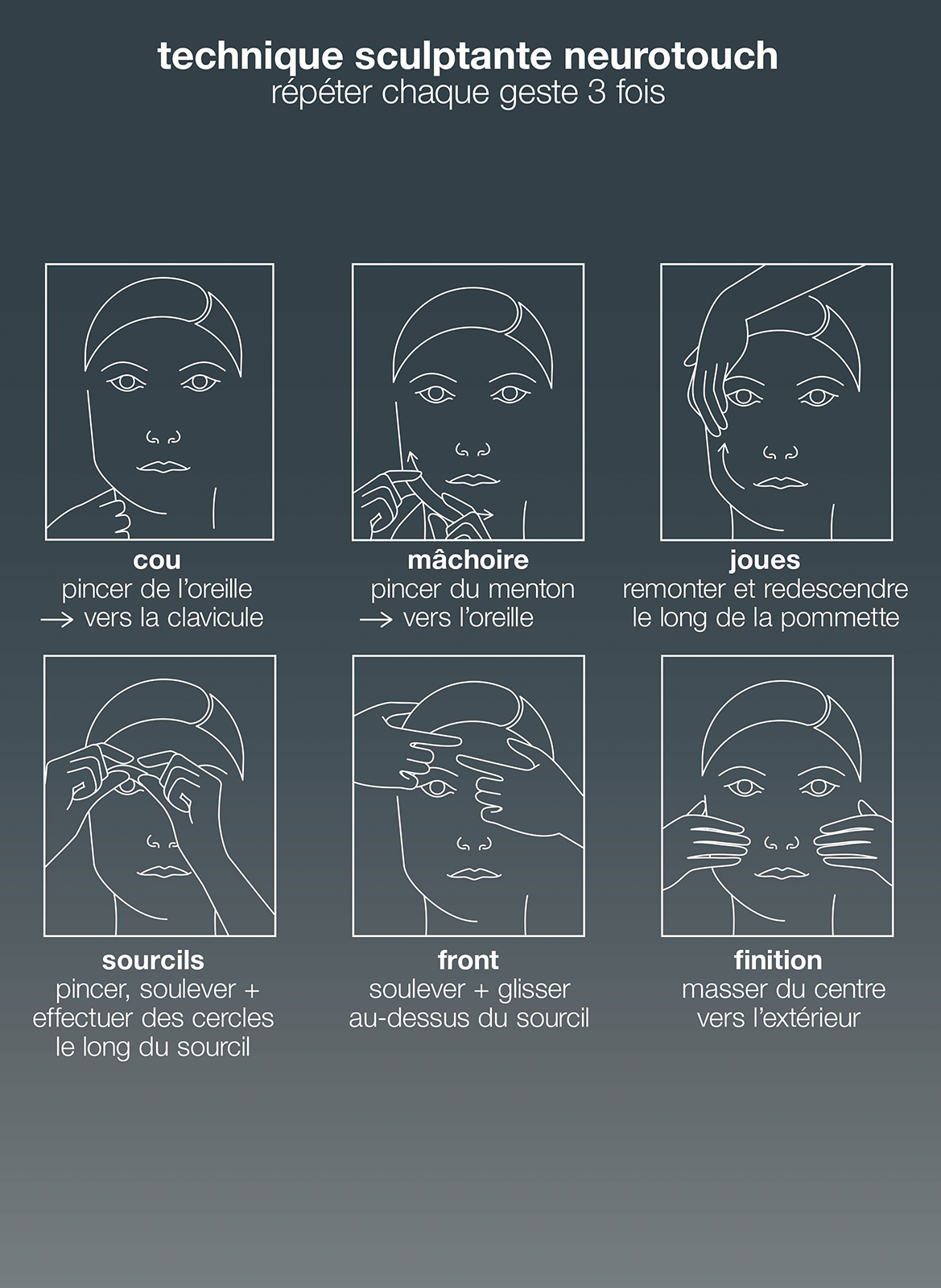 technique sculptante neurotouch
répéter chaque geste 3 fois

cou
pincer de l'oreille
→ vers la clavicule

mâchoire
pincer du menton
→ vers l'oreille

joues
remonter et redescendre
le long de la pommette

sourcils
pincer, soulever +
effectuer des cercles
le long du sourcil

front
soulever + glisser
au-dessus du sourcil

finition
masser du centre
vers l'extérieur