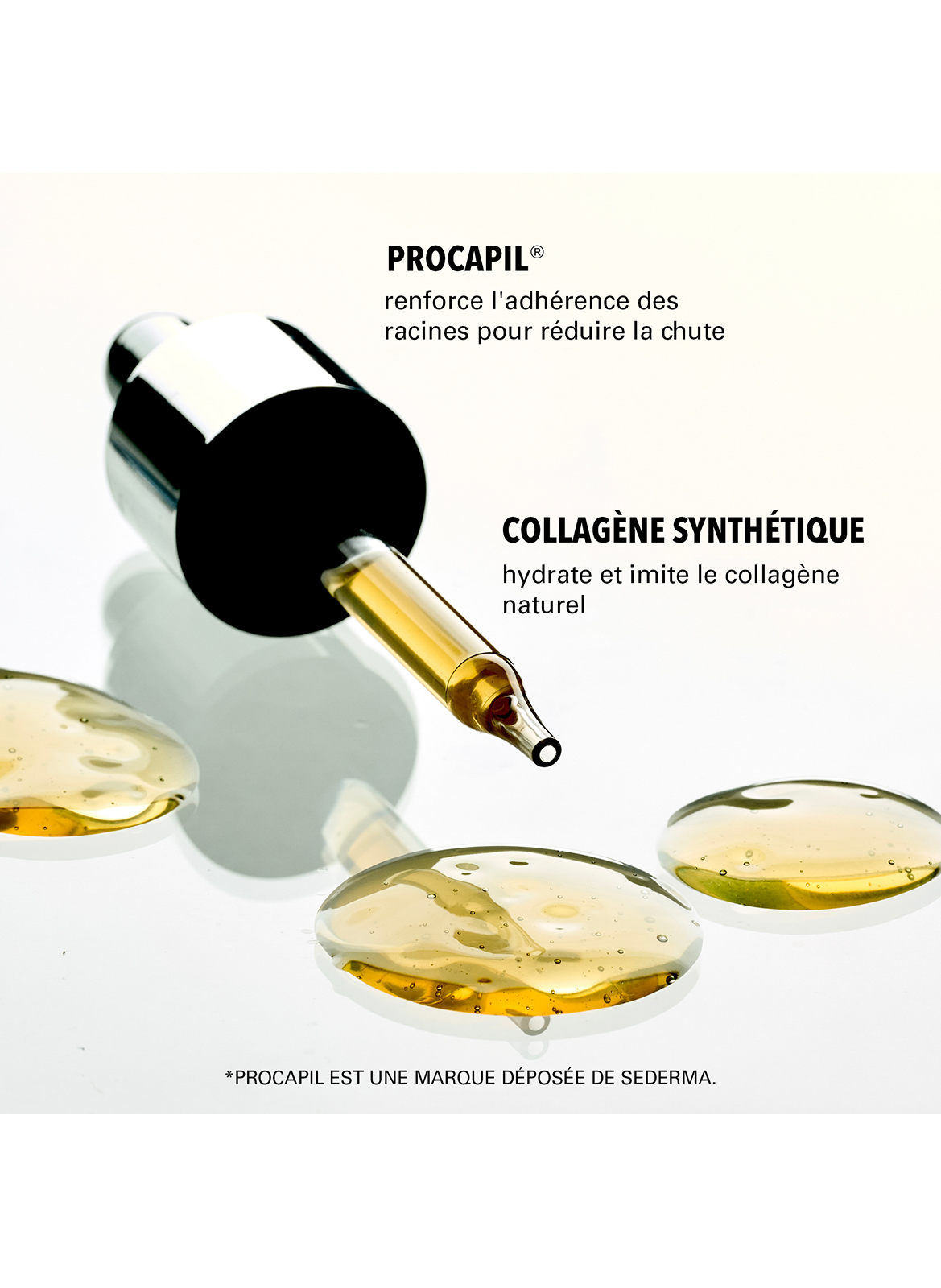 PROCAPIL®
renforce l'adhérence des racines pour réduire la chute

COLLAGÈNE SYNTHÉTIQUE
hydrate et imite le collagène naturel

*PROCAPIL EST UNE MARQUE DÉPOSÉE DE SEDERMA.